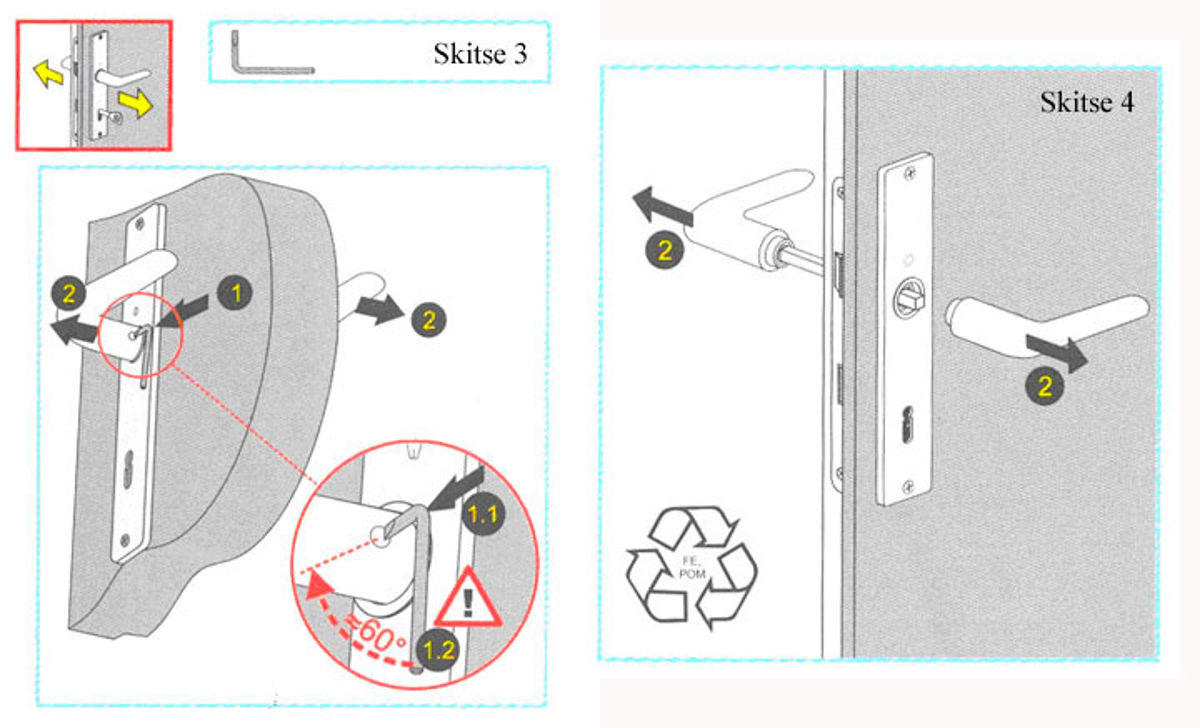 Skitse 3

2
1
2

1.1
!
≈60°
1.2

Skitse 4

2
2

FE,
POM